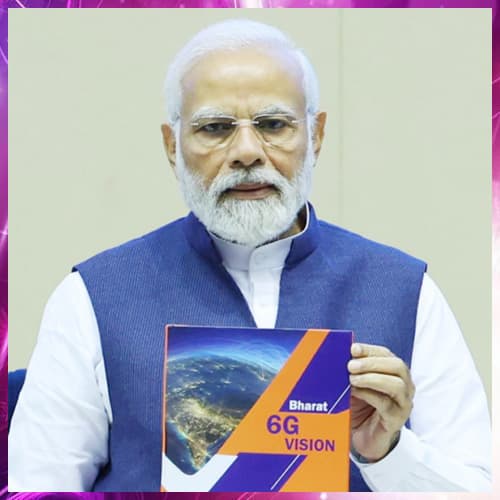 Bharat
6G
VISION