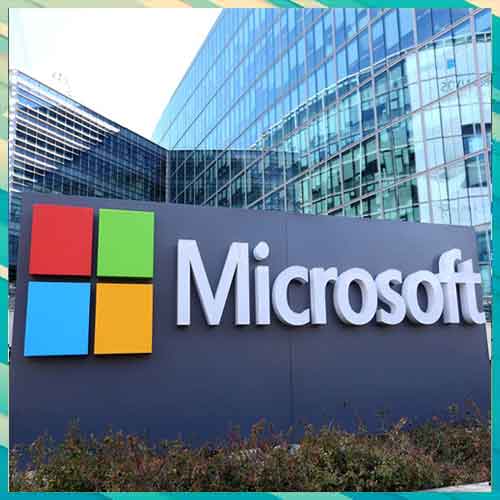 Microsoft