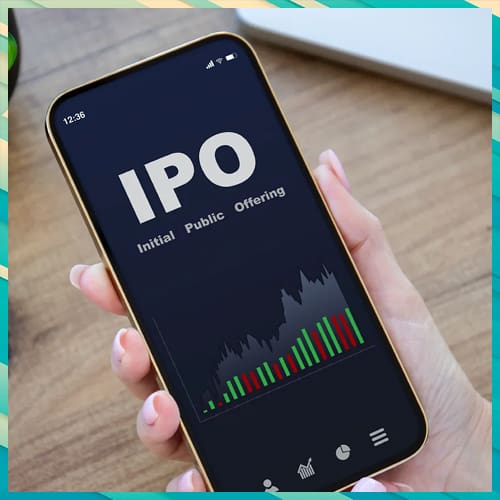 12:36

IPO

Initial Public Offering