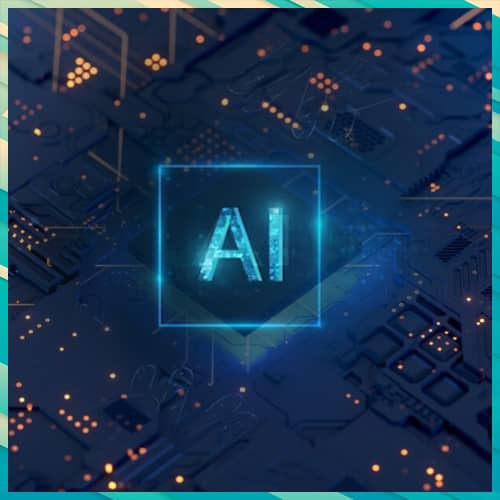 AI