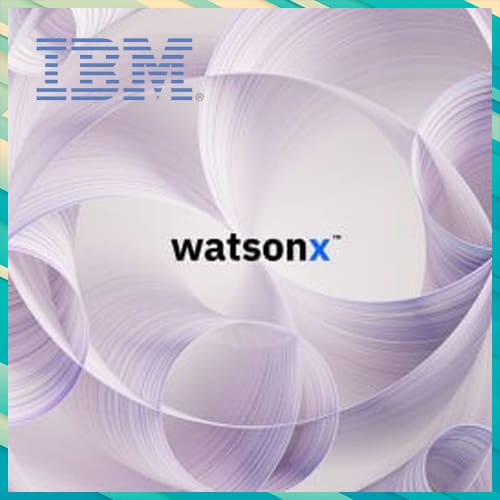 IBM®

watsonx™