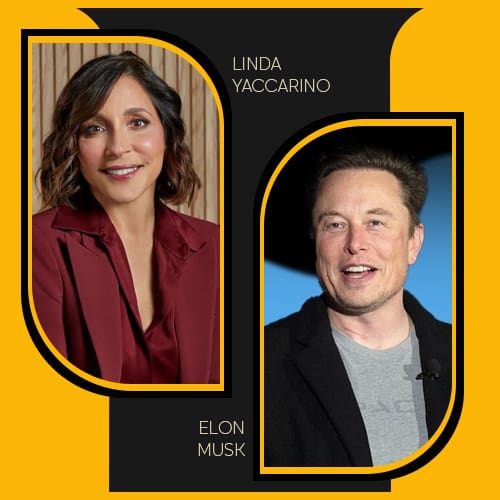 LINDA
YACCARINO

ELON
MUSK