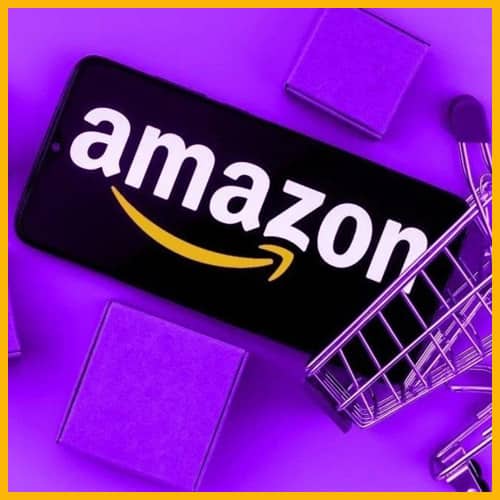 amazon