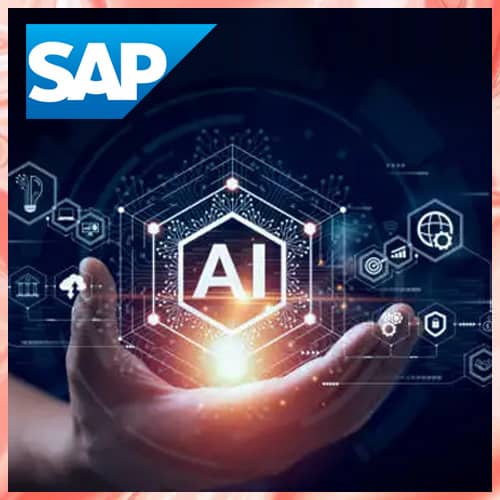 SAP

AI