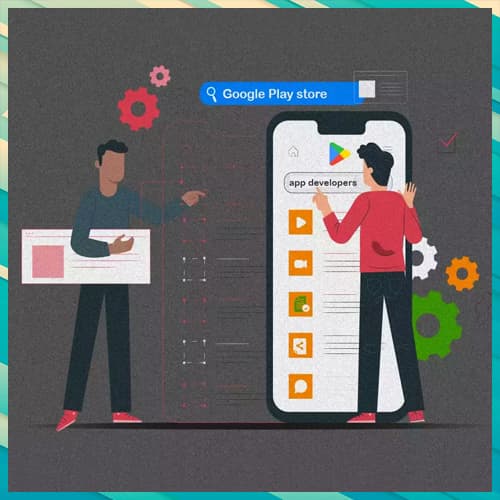 Google Play store

app developers