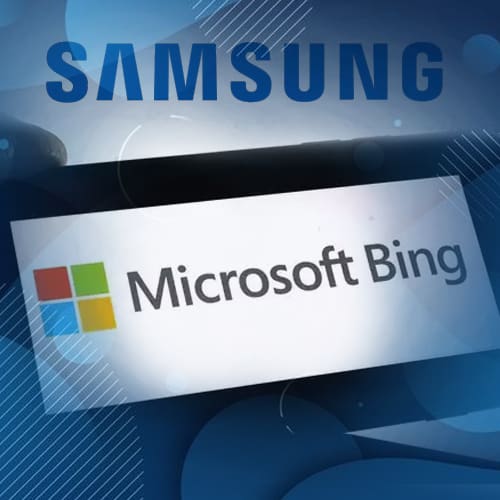 SAMSUNG

Microsoft Bing