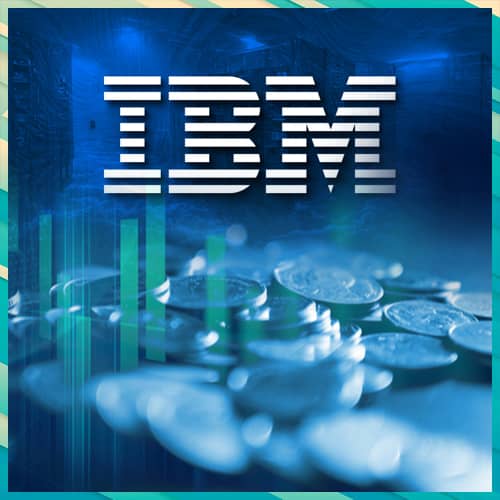 IBM