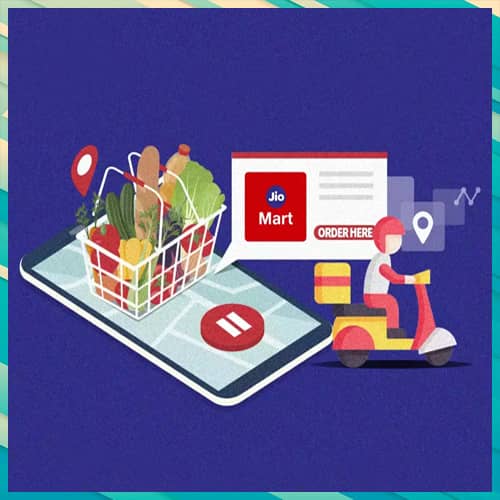 Jio
Mart

ORDER HERE