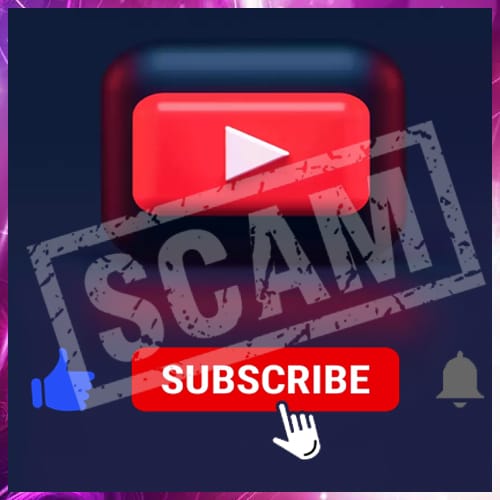 SCAM

SUBSCRIBE