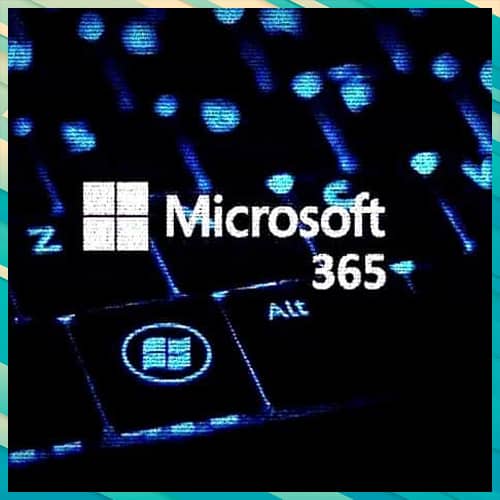 Microsoft 365

Z

Alt