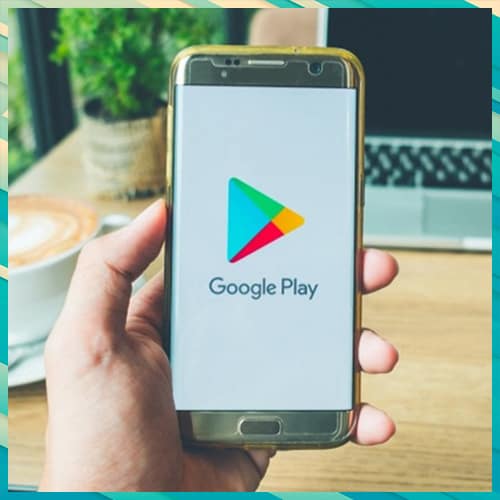 Google Play