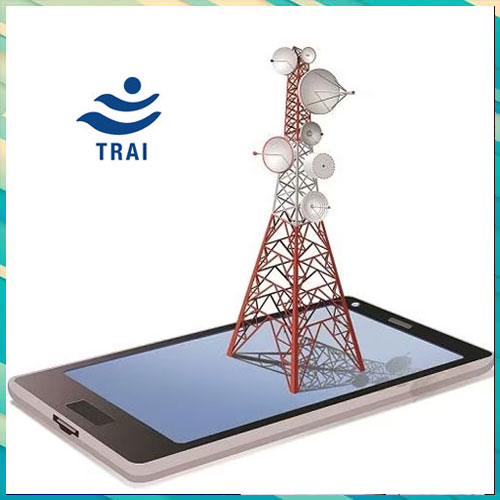 TRAI