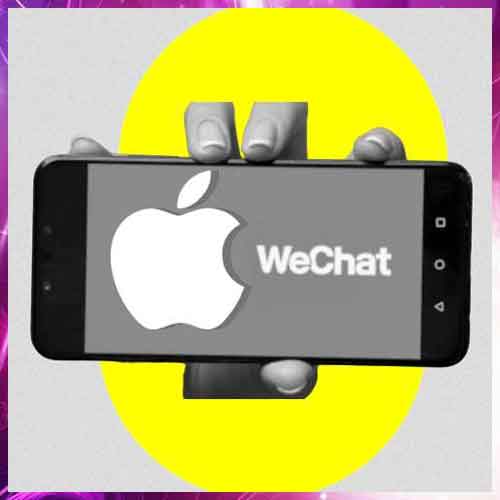 WeChat