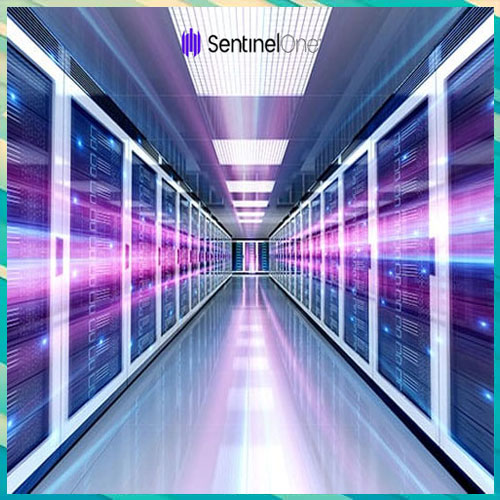 SentinelOne