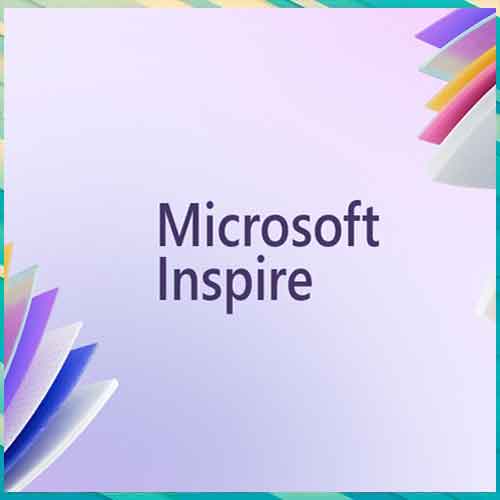 Microsoft
Inspire