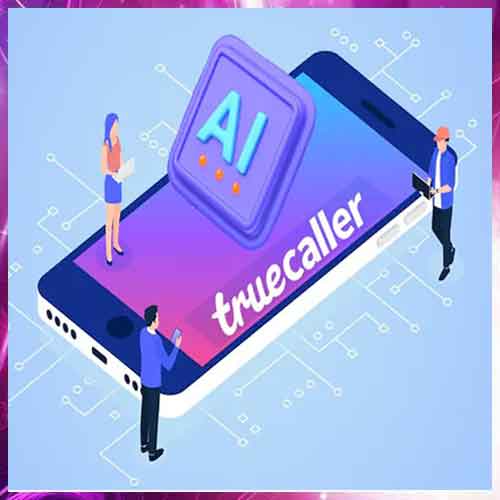 AI

truecaller