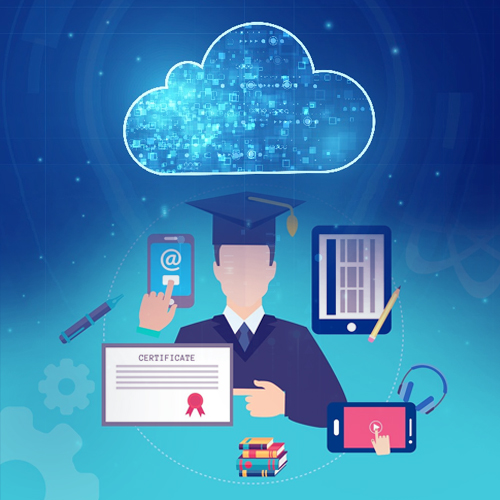 @

CERTIFICATE