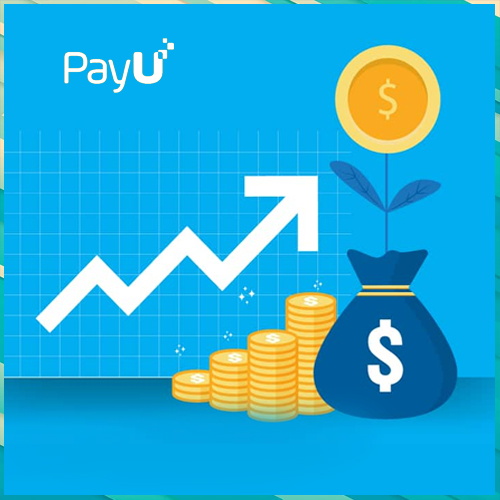 PayU

$

$