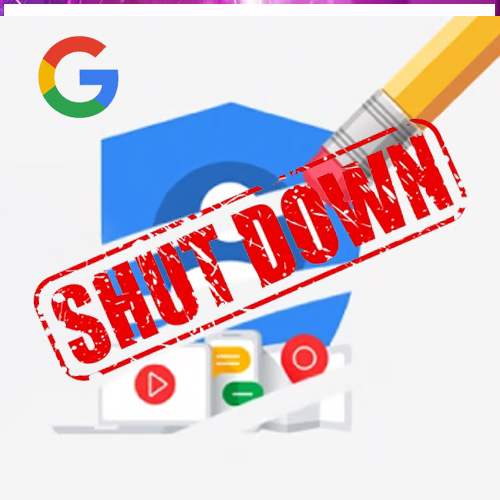 G

SHUT DOWN