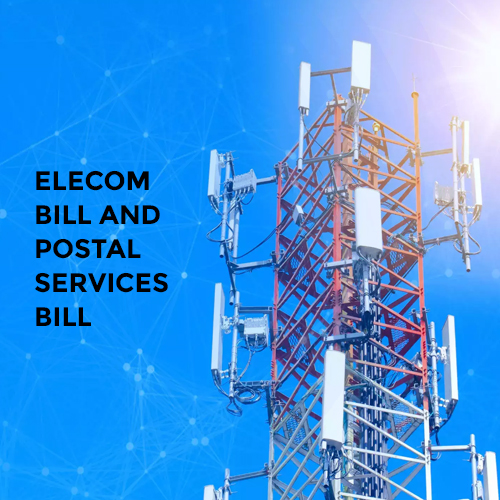 ELECOM BILL AND POSTAL SERVICES BILL