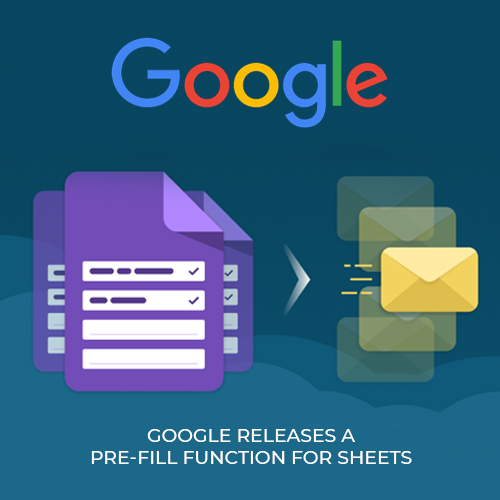 Google

GOOGLE RELEASES A PRE-FILL FUNCTION FOR SHEETS