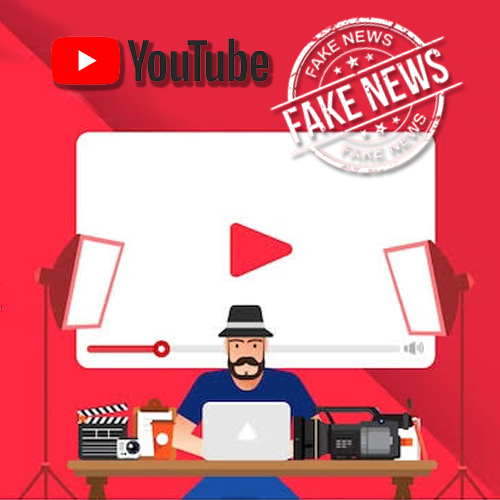 YouTube

FAKE NEWS
FAKE NEWS
FAKE NEWS