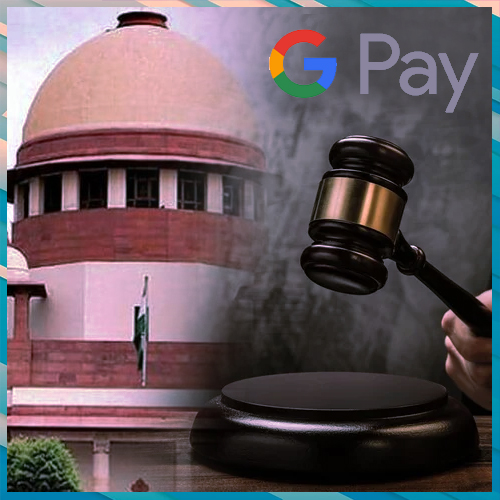 G Pay