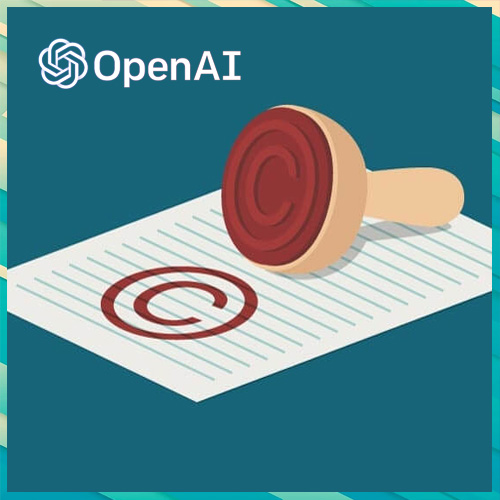 OpenAI

©