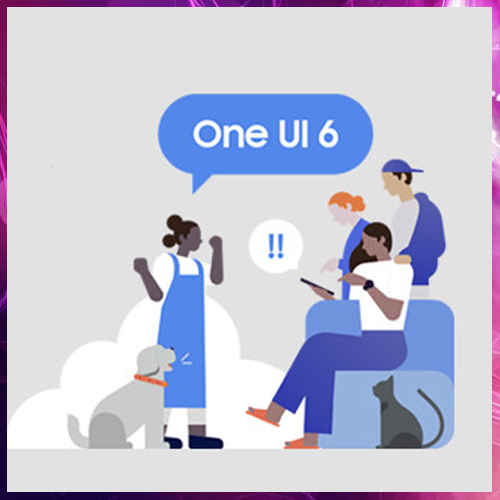 One UI 6

!!