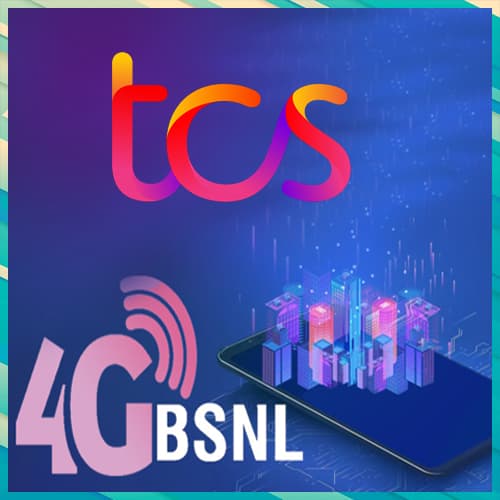 tcs

4G BSNL