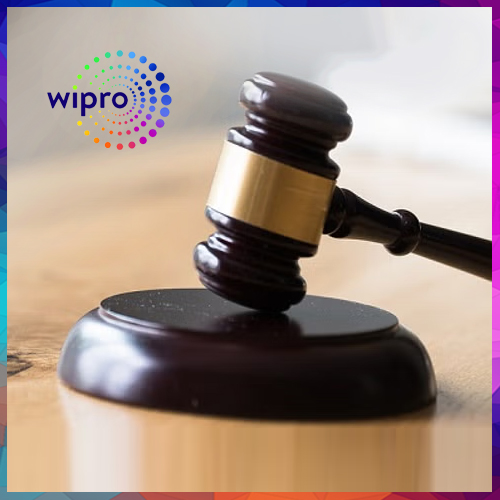 wipro