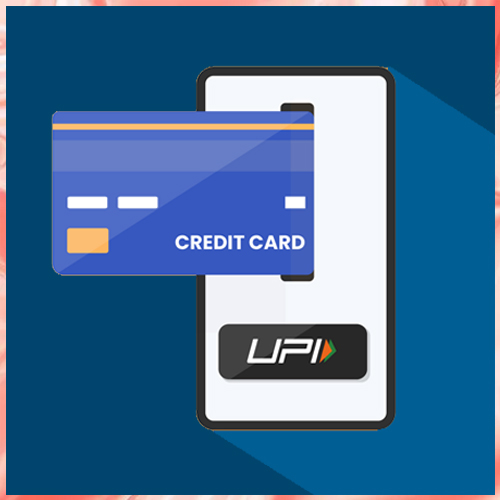 CREDIT CARD

UPI