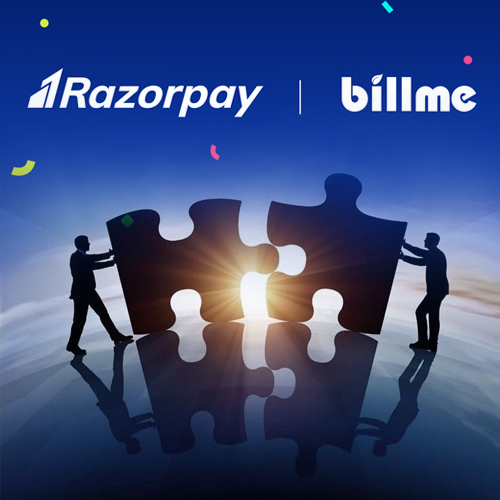 Razorpay | billme