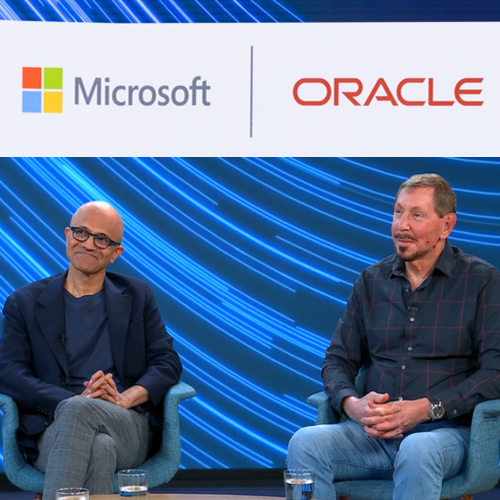 Microsoft

ORACLE