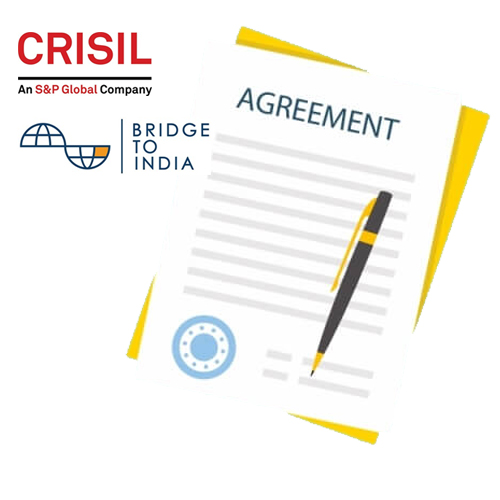 CRISIL
An S&P Global Company

BRIDGE
TO
INDIA

AGREEMENT