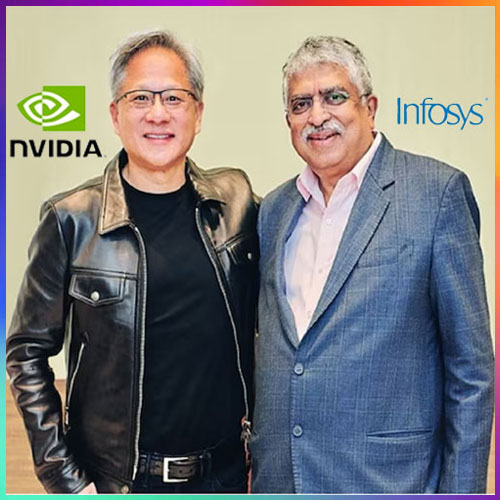 NVIDIA

Infosys