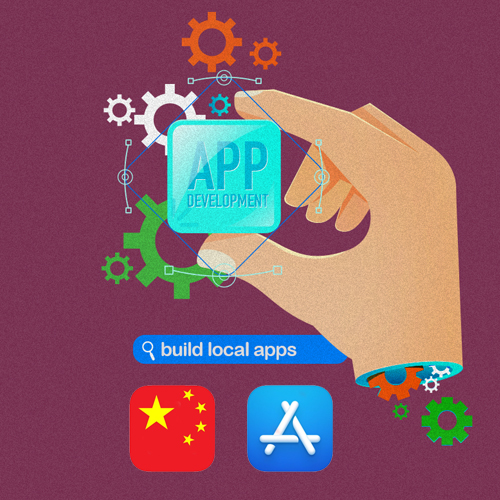 APP
DEVELOPMENT

build local apps