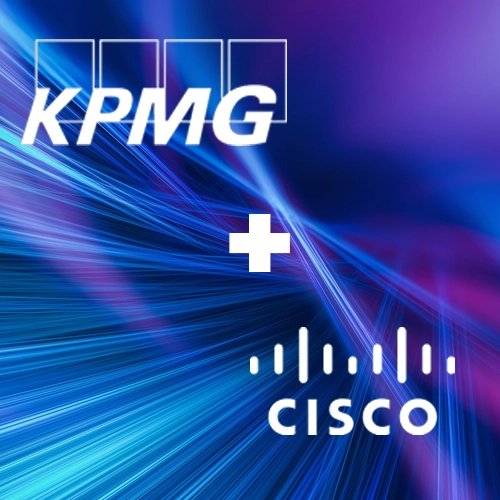 KPMG

+

CISCO