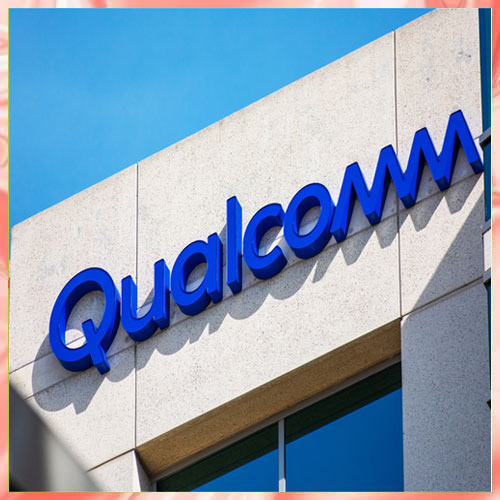 Qualcomm