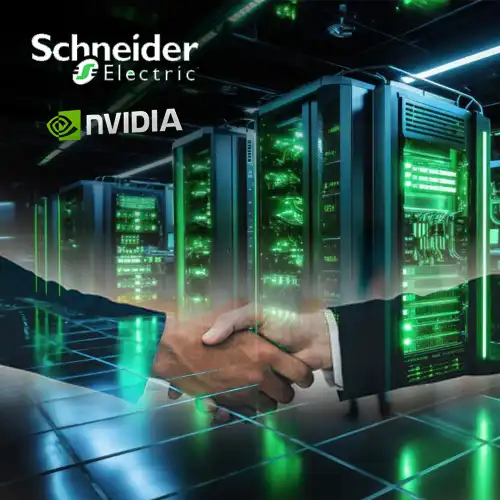 Schneider Electric

NVIDIA