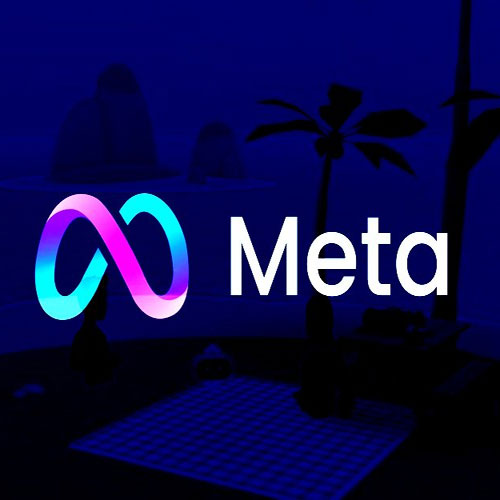 Meta