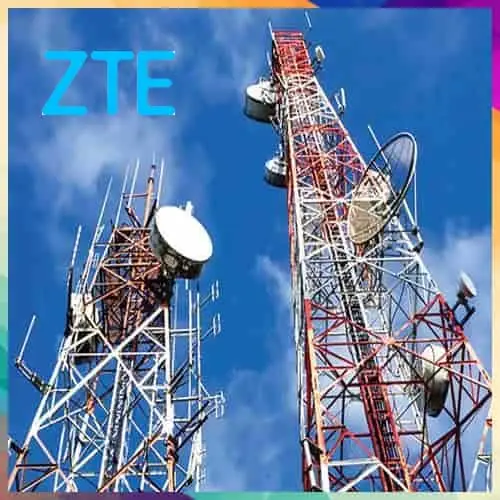 ZTE