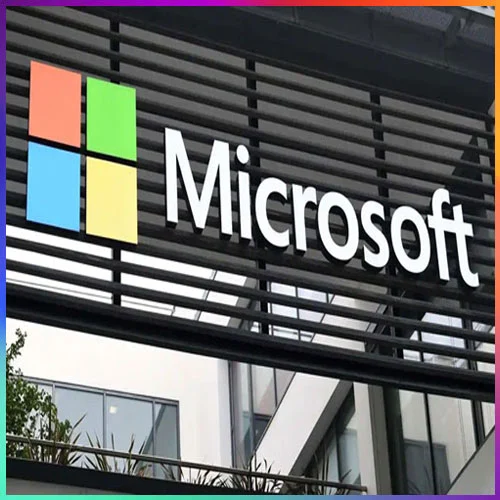 Microsoft