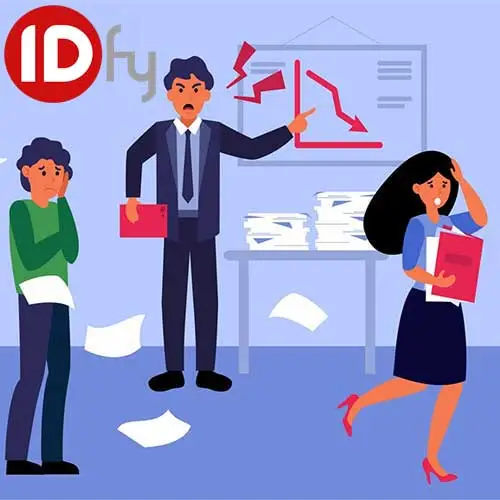 IDfy