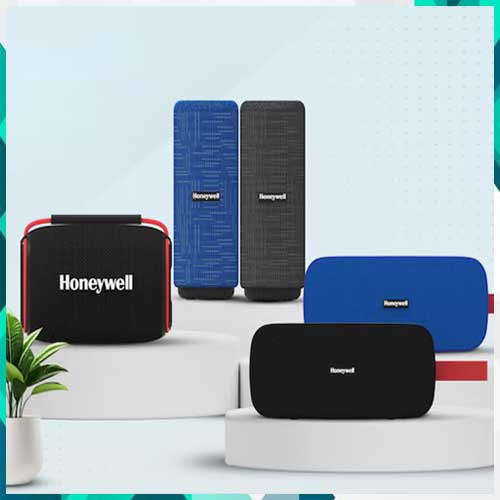 Honeywell
Honeywell
Honeywell
Honeywell
Honeywell