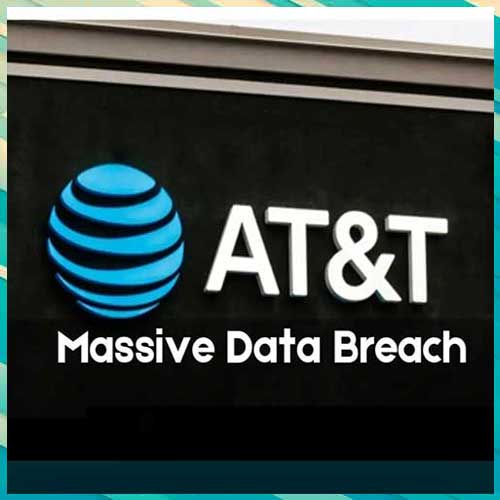 AT&T

Massive Data Breach