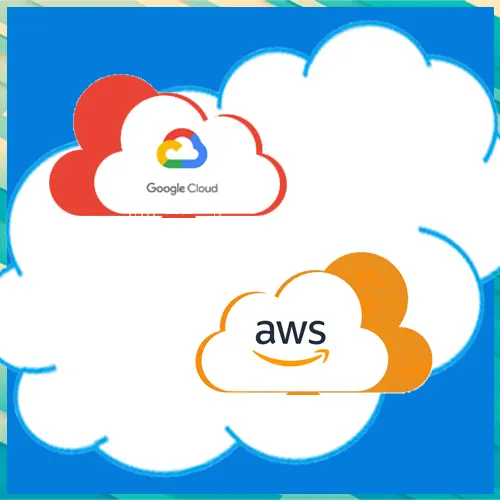 Google Cloud

aws