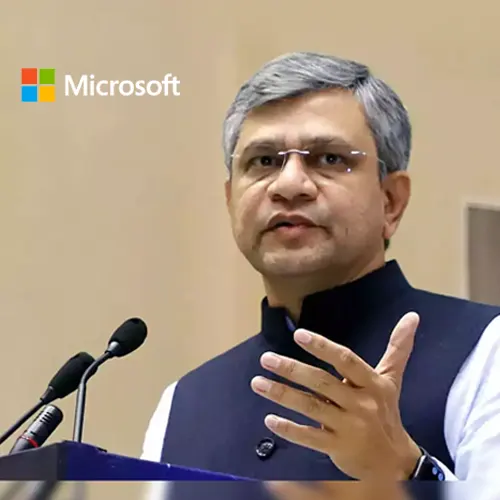 Microsoft