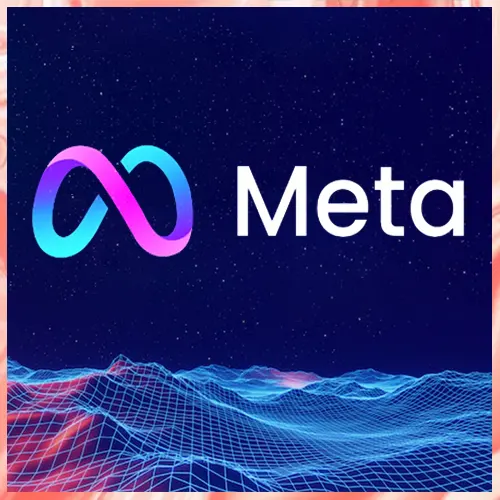 Meta