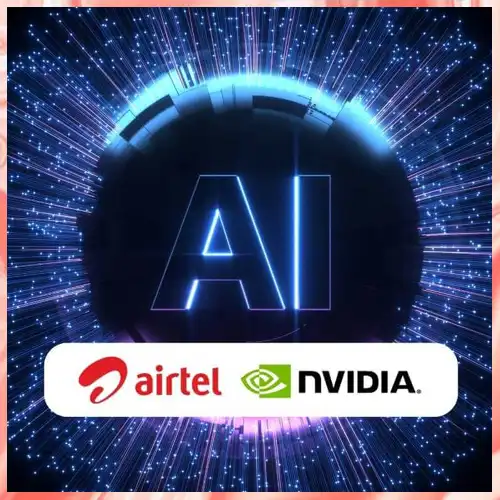 AI

airtel NVIDIA.